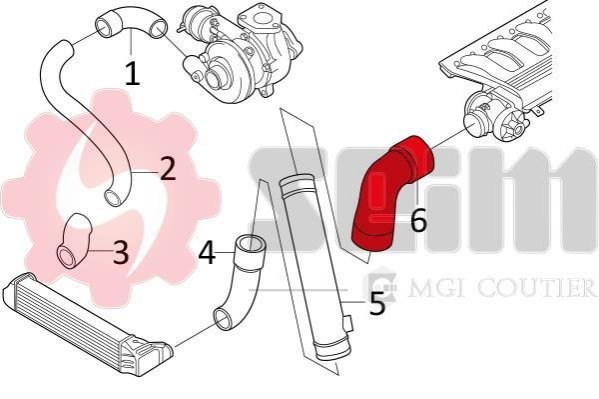 1
2
3
4
5
6
SEIM
MGI COUTIER