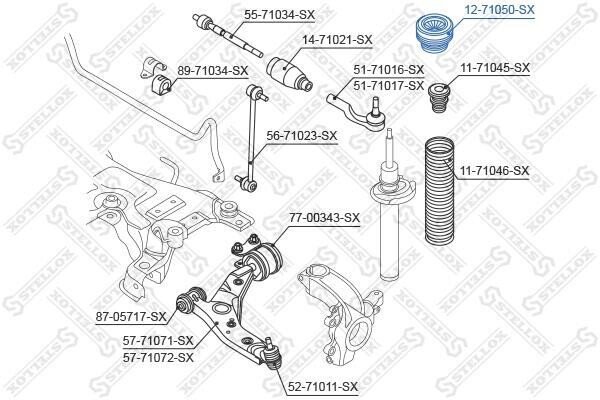 55-71034-SX
12-71050-SX
14-71021-SX
89-71034-SX
51-71016-SX
51-71017-SX
11-71045-SX
56-71023-SX
11-71046-SX
77-00343-SX
87-05717-SX
57-71071-SX
57-71072-SX
52-71011-SX
STELLOX