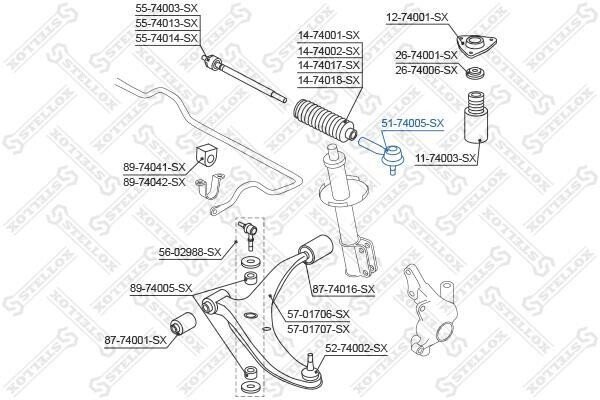 55-74003-SX
55-74013-SX
55-74014-SX

14-74001-SX
14-74002-SX
14-74017-SX
14-74018-SX

12-74001-SX

26-74001-SX
26-74006-SX

51-74005-SX

11-74003-SX

89-74041-SX
89-74042-SX

56-02988-SX

89-74005-SX

87-74016-SX

57-01706-SX
57-01707-SX

87-74001-SX

52-74002-SX

STELLOX