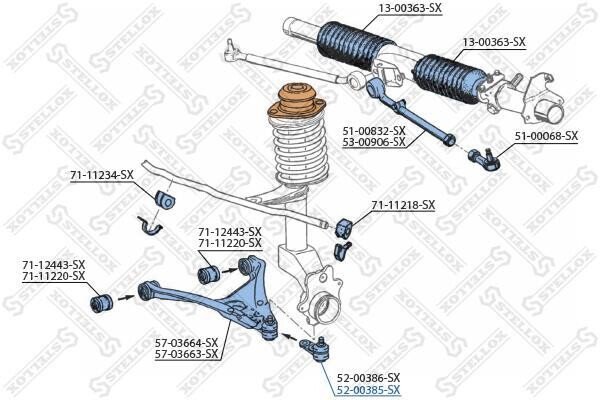 13-00363-SX
13-00363-SX
51-00832-SX
53-00906-SX
51-00068-SX
71-11234-SX
71-11218-SX
71-12443-SX
71-11220-SX
71-12443-SX
71-11220-SX
57-03664-SX
57-03663-SX
52-00386-SX
52-00385-SX
STELLOX