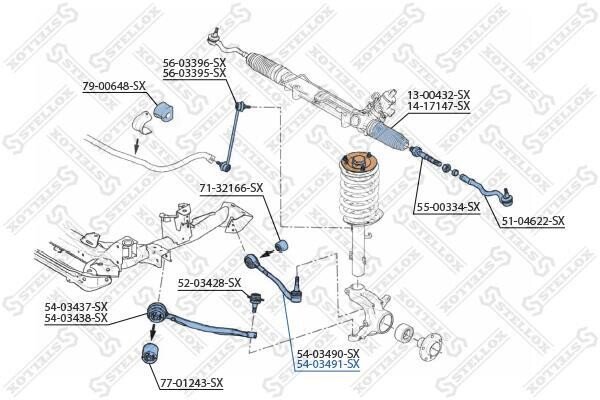 56-03396-SX
56-03395-SX

79-00648-SX

13-00432-SX
14-17147-SX

71-32166-SX

55-00334-SX

51-04622-SX

52-03428-SX

54-03437-SX
54-03438-SX

54-03490-SX
54-03491-SX

77-01243-SX

STELLOX