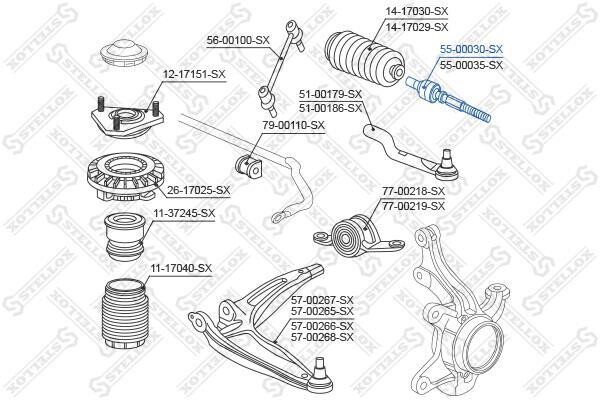 14-17030-SX
14-17029-SX
56-00100-SX
55-00030-SX
55-00035-SX
12-17151-SX
51-00179-SX
51-00186-SX
79-00110-SX
26-17025-SX
77-00218-SX
77-00219-SX
11-37245-SX
11-17040-SX
57-00267-SX
57-00265-SX
57-00266-SX
57-00268-SX
STELLOX