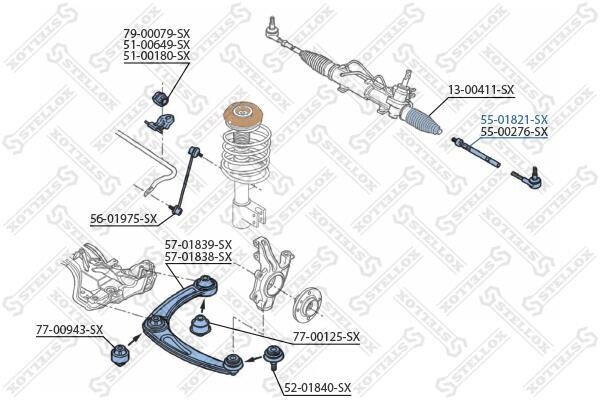 79-00079-SX
51-00649-SX
51-00180-SX

13-00411-SX

55-01821-SX
55-00276-SX

56-01975-SX

57-01839-SX
57-01838-SX

77-00943-SX

77-00125-SX

52-01840-SX

STELLOX