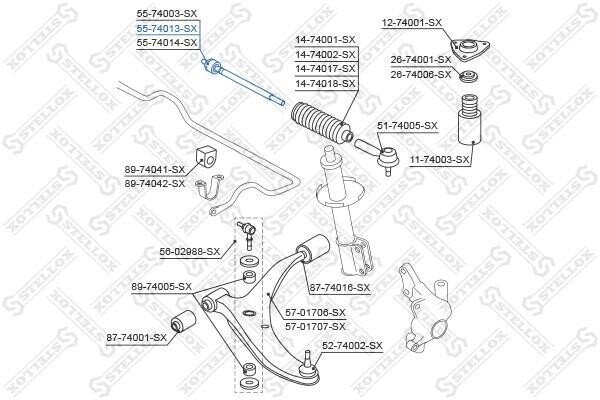 55-74003-SX
55-74013-SX
55-74014-SX

14-74001-SX
14-74002-SX
14-74017-SX
14-74018-SX

12-74001-SX

26-74001-SX
26-74006-SX

51-74005-SX

11-74003-SX

89-74041-SX
89-74042-SX

56-02988-SX

89-74005-SX

87-74016-SX

57-01706-SX
57-01707-SX

87-74001-SX

52-74002-SX

STELLOX