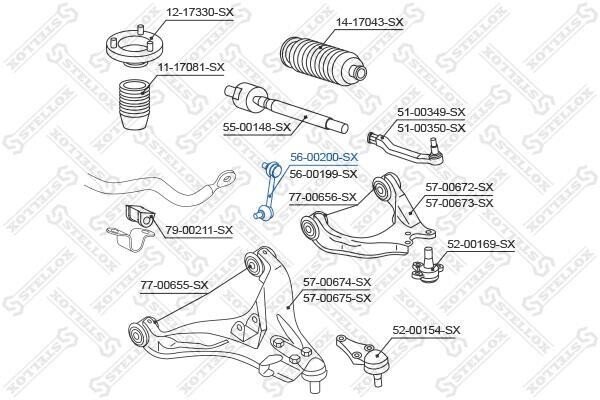 12-17330-SX

14-17043-SX

11-17081-SX

55-00148-SX

51-00349-SX
51-00350-SX

56-00200-SX
56-00199-SX

77-00656-SX

57-00672-SX
57-00673-SX

79-00211-SX

52-00169-SX

77-00655-SX

57-00674-SX
57-00675-SX

52-00154-SX

STELLOX