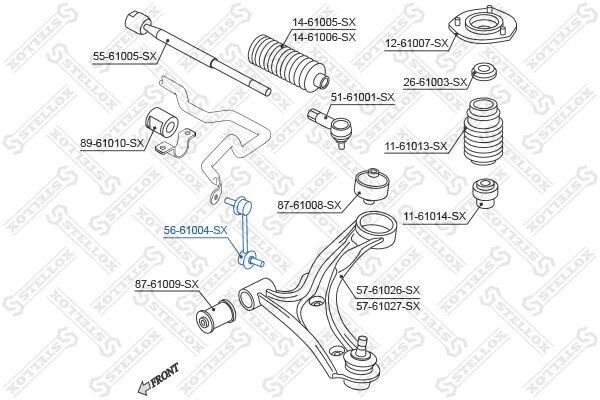 55-61005-SX
14-61005-SX
14-61006-SX
12-61007-SX
26-61003-SX
51-61001-SX
89-61010-SX
11-61013-SX
87-61008-SX
11-61014-SX
56-61004-SX
87-61009-SX
57-61026-SX
57-61027-SX
FRONT
STELLOX