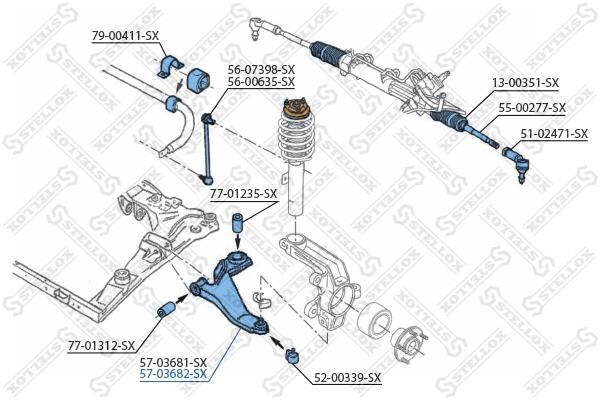 79-00411-SX
56-07398-SX
56-00635-SX
13-00351-SX
55-00277-SX
51-02471-SX
77-01235-SX
77-01312-SX
57-03681-SX
57-03682-SX
52-00339-SX
STELLOX