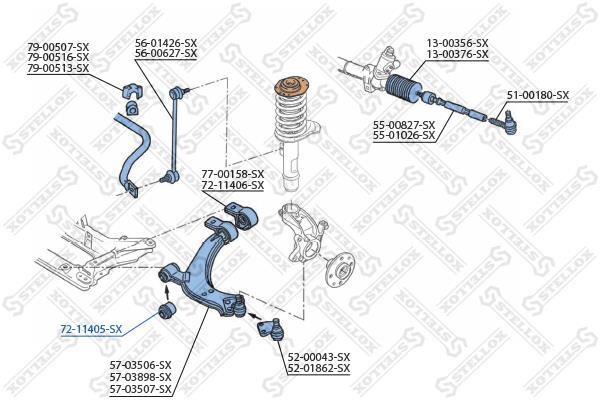 79-00507-SX
79-00516-SX
79-00513-SX

56-01426-SX
56-00627-SX

13-00356-SX
13-00376-SX

51-00180-SX

55-00827-SX
55-01026-SX

77-00158-SX
72-11406-SX

72-11405-SX

57-03506-SX
57-03898-SX
57-03507-SX

52-00043-SX
52-01862-SX

STELLOX