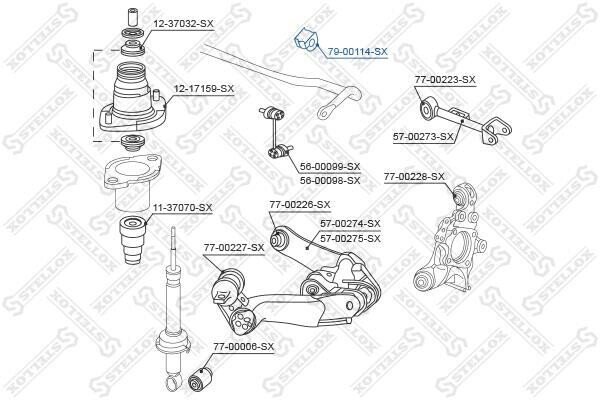 12-37032-SX
79-00114-SX
12-17159-SX
77-00223-SX
57-00273-SX
56-00099-SX
56-00098-SX
77-00228-SX
11-37070-SX
77-00226-SX
57-00274-SX
57-00275-SX
77-00227-SX
77-00006-SX
STELLOX