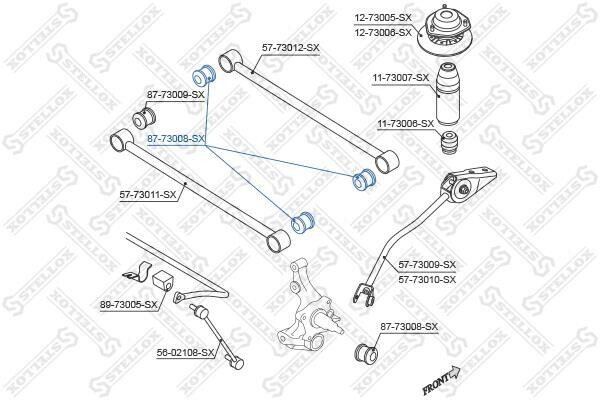 12-73005-SX
12-73006-SX
57-73012-SX
11-73007-SX
87-73009-SX
11-73006-SX
87-73008-SX
57-73011-SX
57-73009-SX
57-73010-SX
89-73005-SX
87-73008-SX
56-02108-SX
FRONT
STELLOX